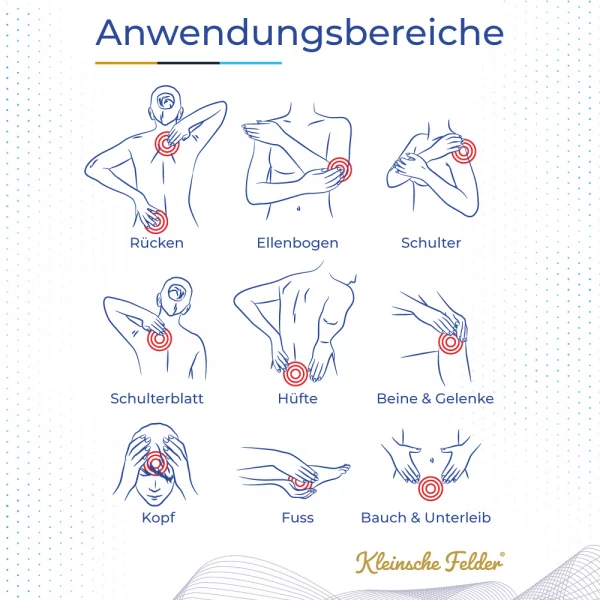 Anwendungsbereiche

Rücken

Ellenbogen

Schulter

Schulterblatt

Hüfte

Beine & Gelenke

Kopf

Fuss

Bauch & Unterleib

Kleinsche Felder®